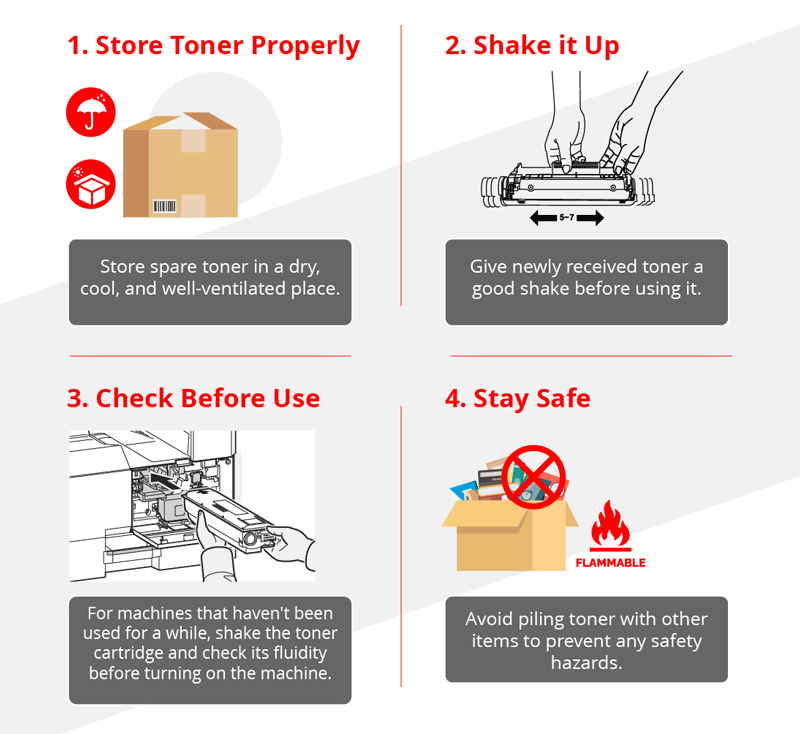 1. Store Toner Properly

Store spare toner in a dry, cool, and well-ventilated place.

2. Shake it Up

5~7

Give newly received toner a good shake before using it.

3. Check Before Use

For machines that haven't been used for a while, shake the toner cartridge and check its fluidity before turning on the machine.

4. Stay Safe

FLAMMABLE

Avoid piling toner with other items to prevent any safety hazards.